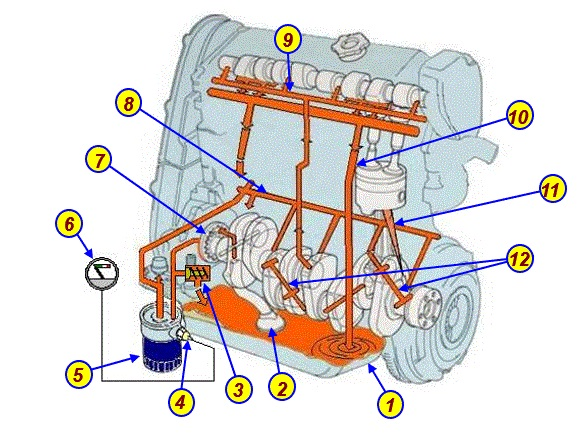 9
8
10
7
11
6
12
5
4
3
2
1